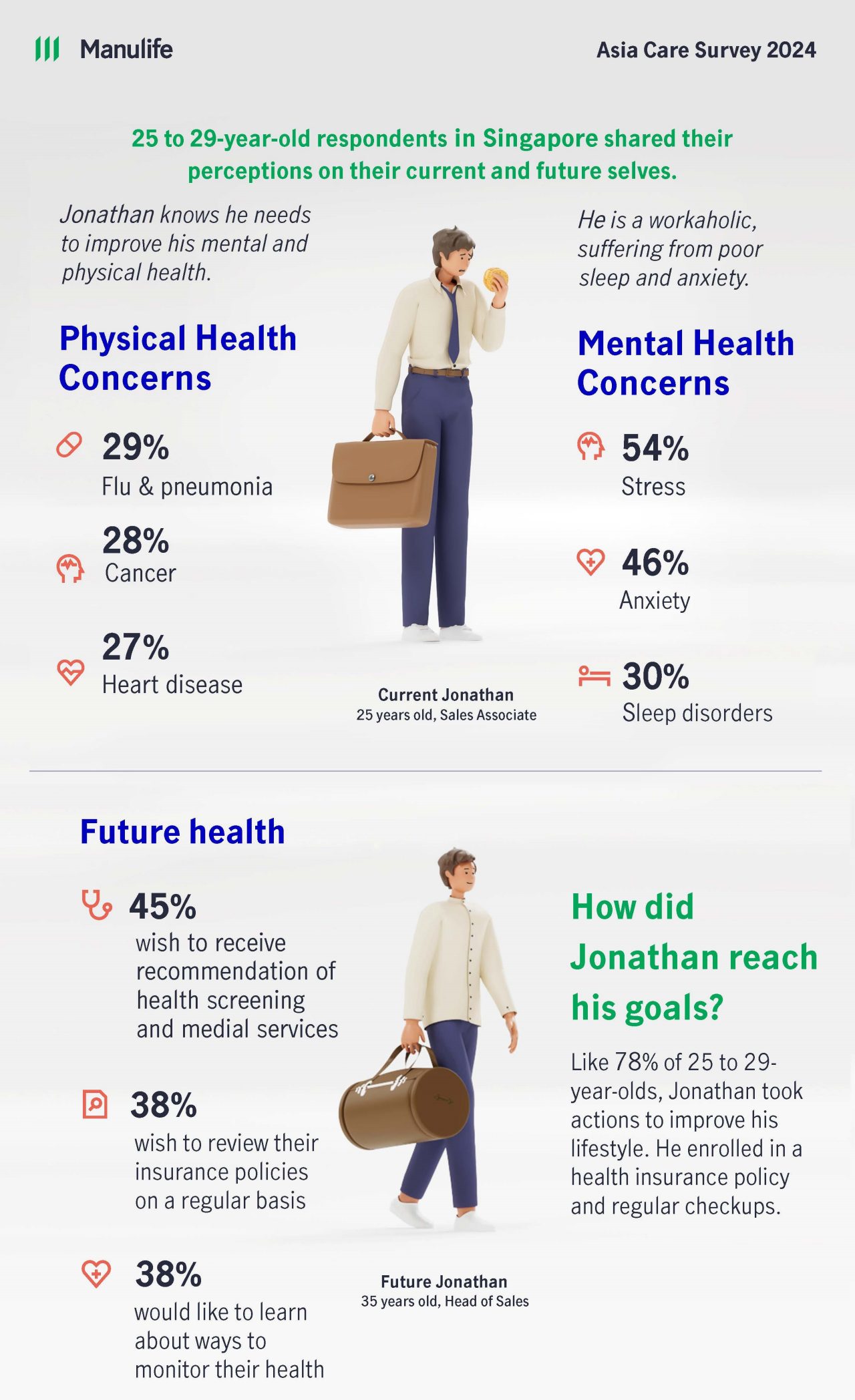 Manulife

Asia Care Survey 2024

25 to 29-year-old respondents in Singapore shared their perceptions on their current and future selves.

Jonathan knows he needs to improve his mental and physical health.

Physical Health Concerns

29%
Flu & pneumonia

28%
Cancer

27%
Heart disease

Current Jonathan
25 years old, Sales Associate

He is a workaholic, suffering from poor sleep and anxiety.

Mental Health Concerns

54%
Stress

46%
Anxiety

30%
Sleep disorders

Future health

45%
wish to receive recommendation of health screening and medial services

38%
wish to review their insurance policies on a regular basis

38%
would like to learn about ways to monitor their health

Future Jonathan
35 years old, Head of Sales

How did Jonathan reach his goals?

Like 78% of 25 to 29-year-olds, Jonathan took actions to improve his lifestyle. He enrolled in a health insurance policy and regular checkups.